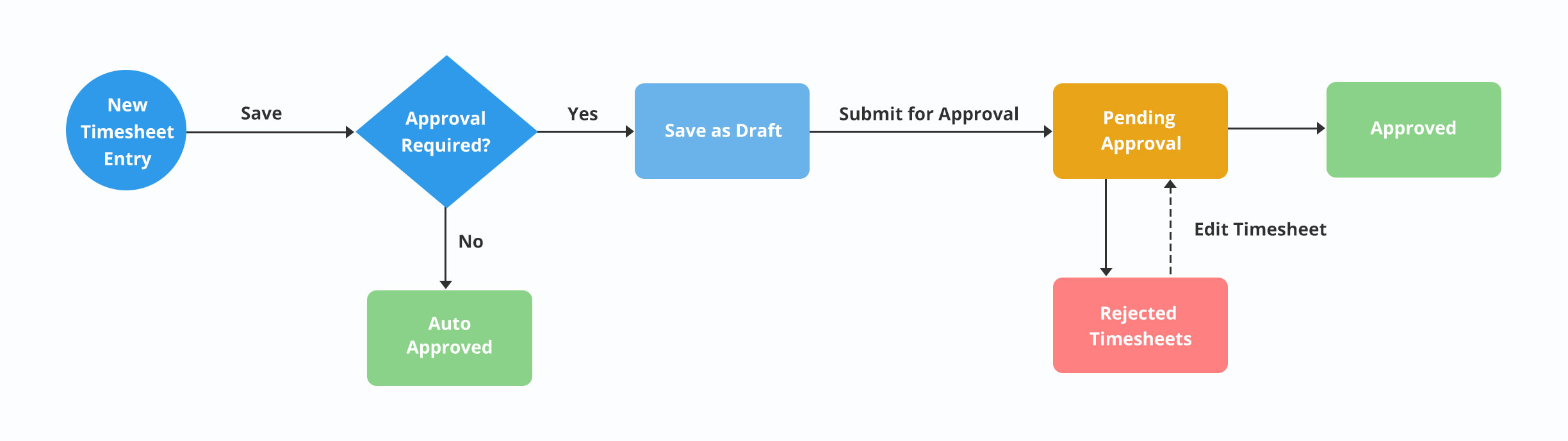 New Timesheet Entry

Save

Approval Required?

Yes

Save as Draft

Submit for Approval

Pending Approval

Approved

No

Auto Approved

Edit Timesheet

Rejected Timesheets